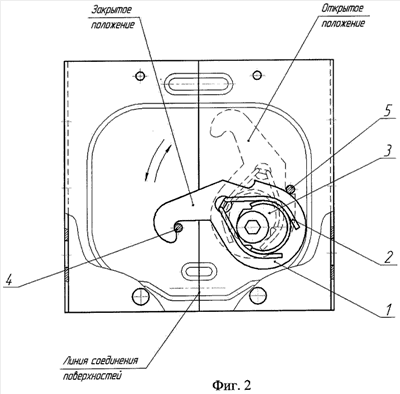 Закрытое положение

Открытое положение

5

3

2

1

4

Линия соединения поверхностей

Фиг. 2