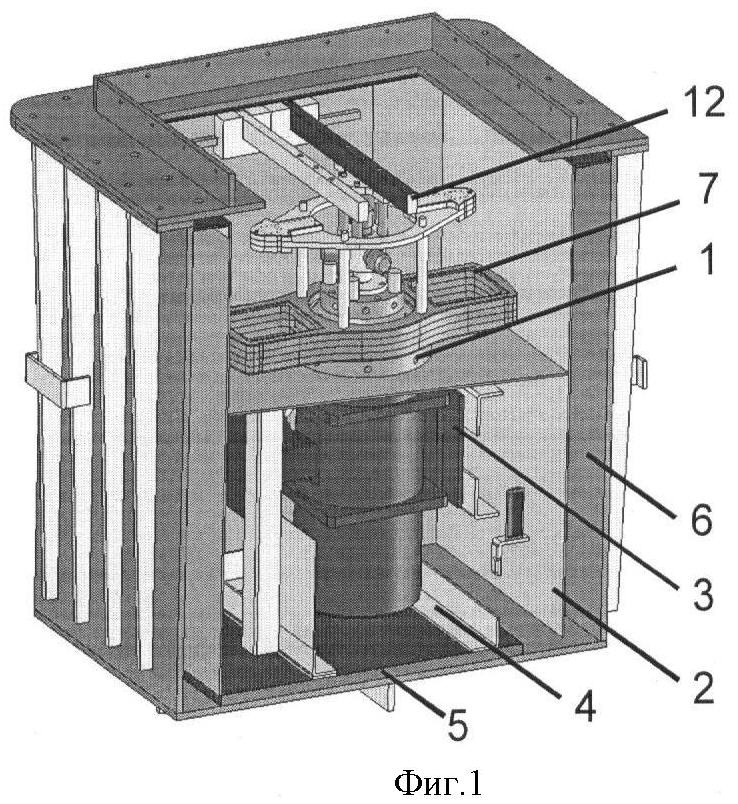 12
7
1
6
3
2
4
5
Фиг.1