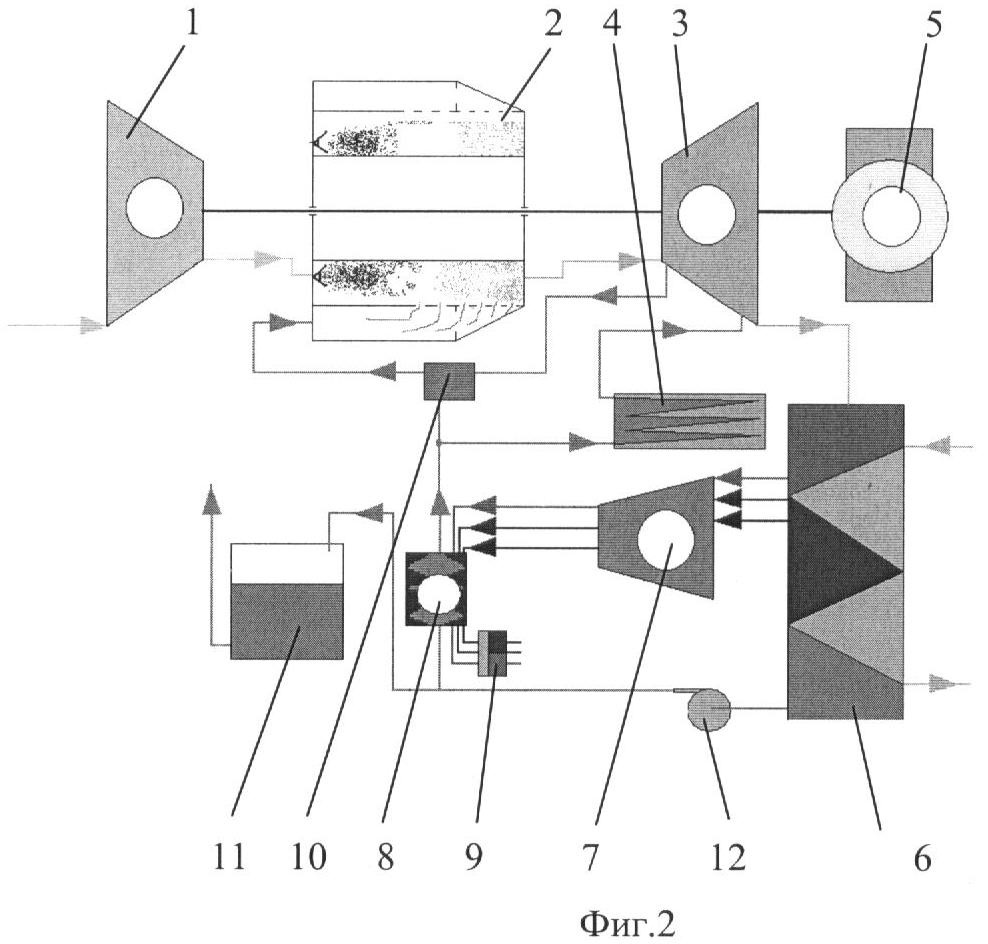 1 2 4 3 5

11 10 8 9 7 12 6

Фиг.2