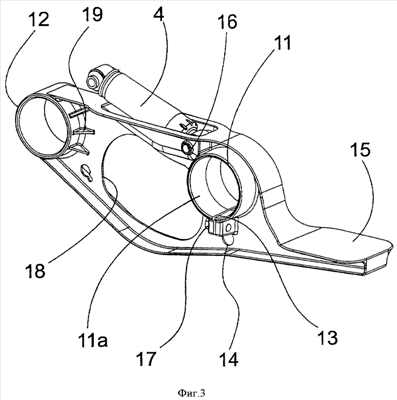 12
19
4
16
11
15
18
11a
17
14
13

Фиг.3