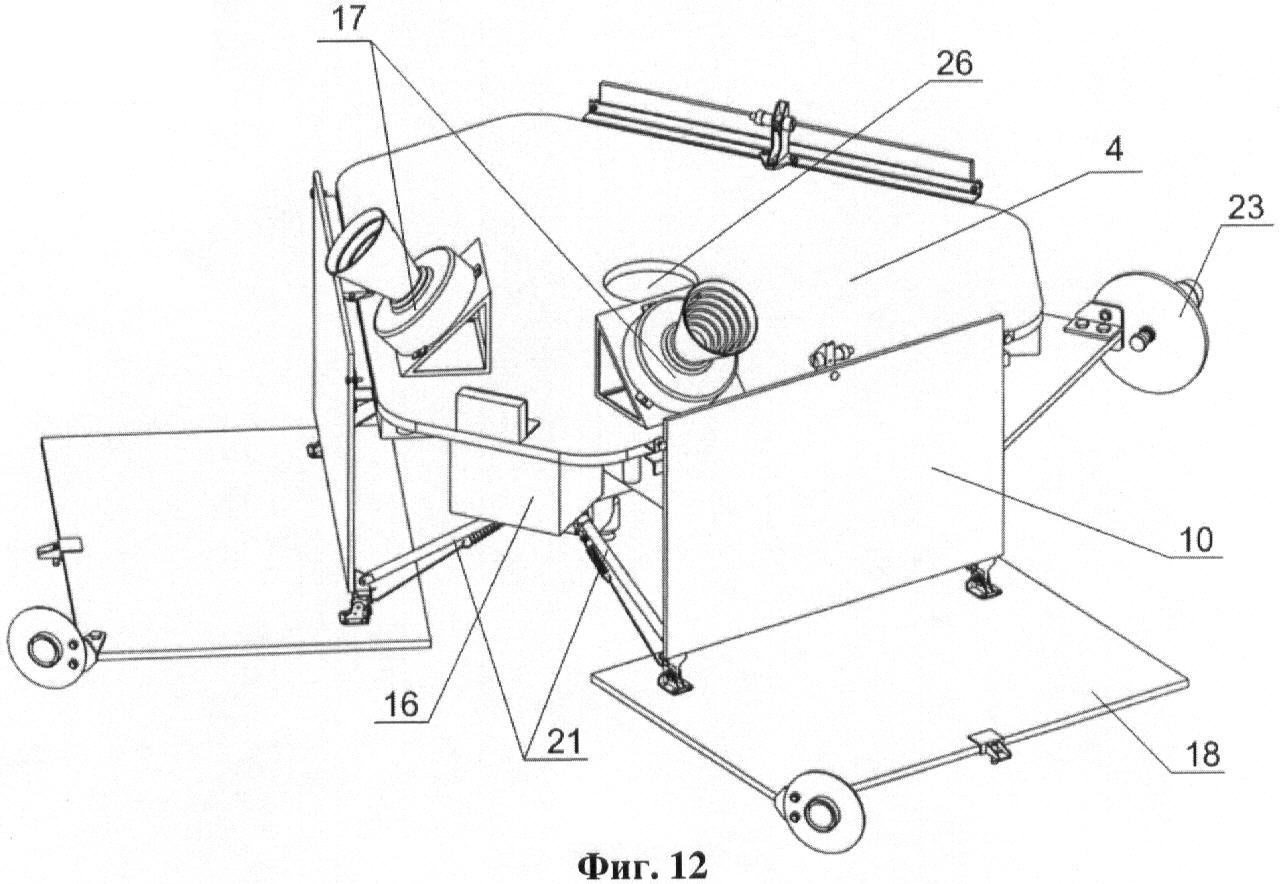 17
26
4
23
10
16
21
18
Фиг. 12