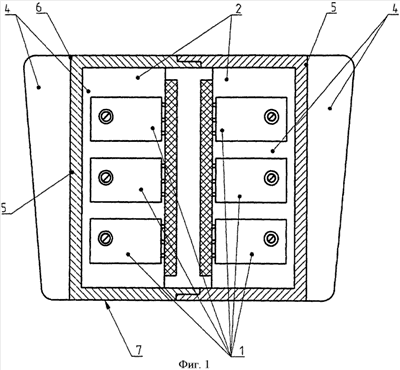 4
6
2
5
4
5
7
1
Фиг. 1