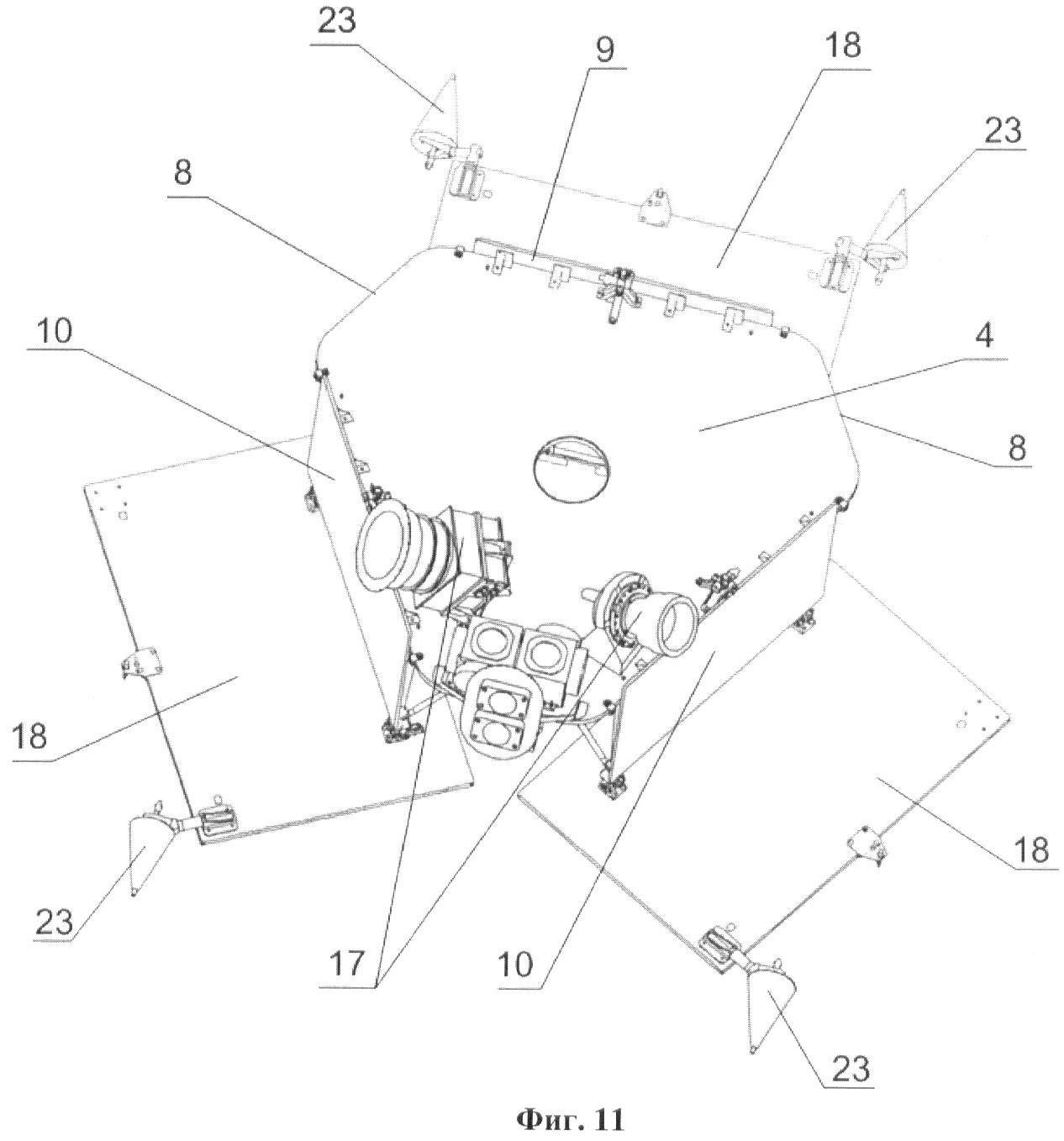 23
9
18
23
8
10
4
8
18
18
23
17
10
23
Фиг. 11