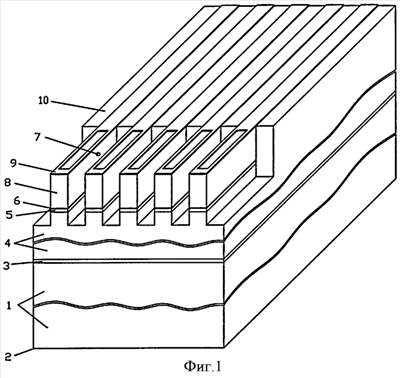 10
7
9
8
6
5
4
3
1
2
Фиг.1