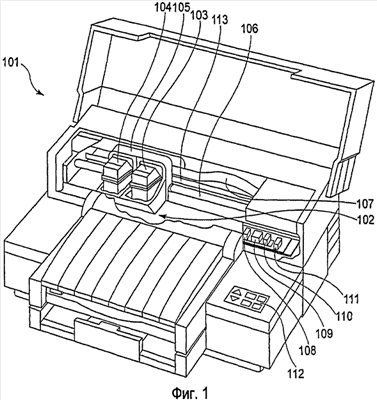 104
105
103
113
106
101
107
102
111
110
109
108
112

Фиг. 1