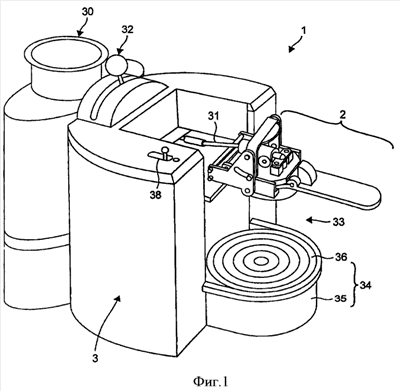 30
32
1
31
2
38
33
36
34
35
3
Фиг.1