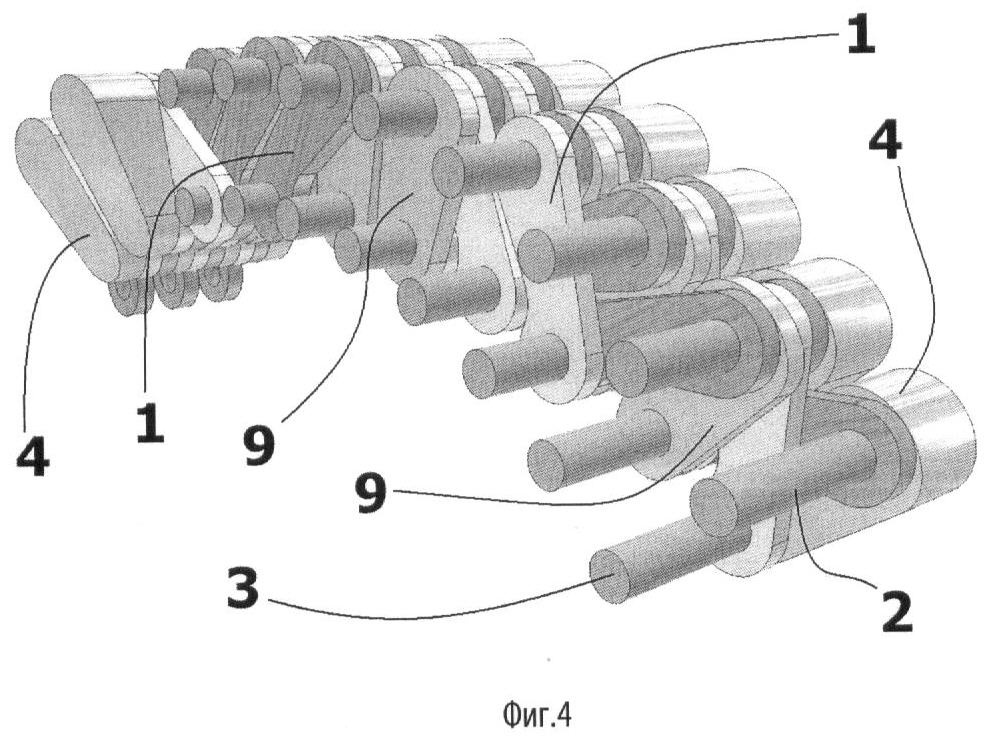 1
4
4
1
9
9
3
2

Фиг.4