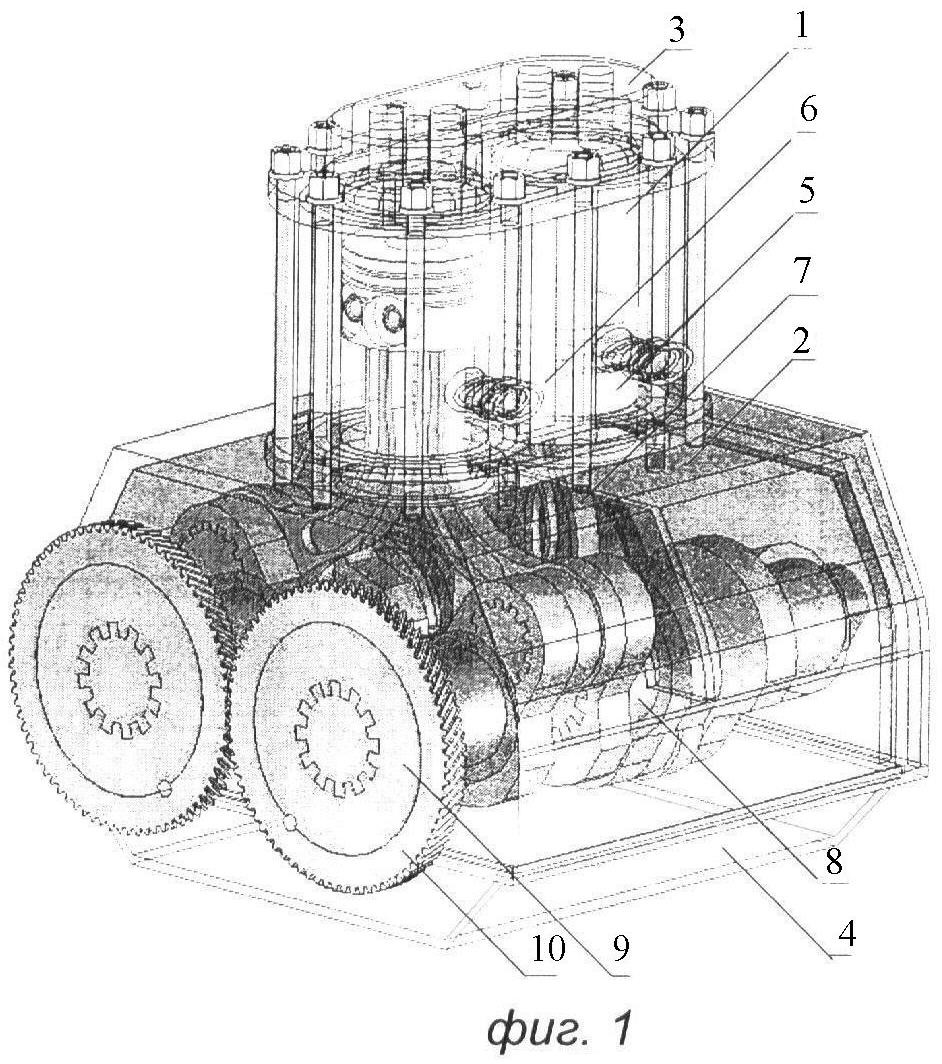 3
1
6
5
7
2
8
4
10
9
фиг. 1