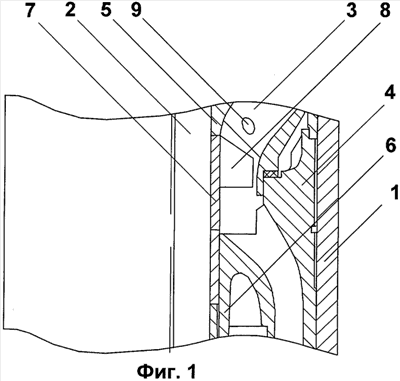 7 2 5 9 3 8

4

6

1

Фиг. 1