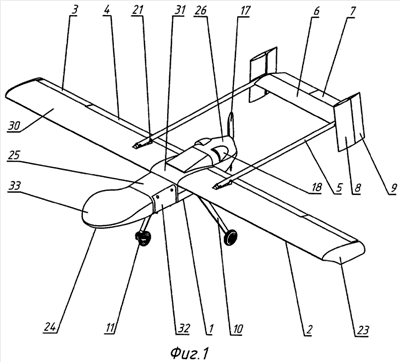 3
4
21
31
26
17
6
7
30
25
33
18
5
8
9
24
11
32
1
10
2
23
Фиг.1