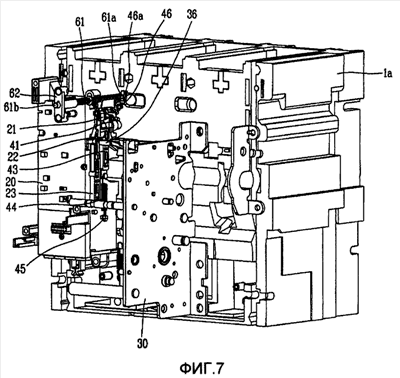 61
61a
46a
46
36
1a
62
61b
21
41
22
43
20
23
44
45
30
ФИГ.7