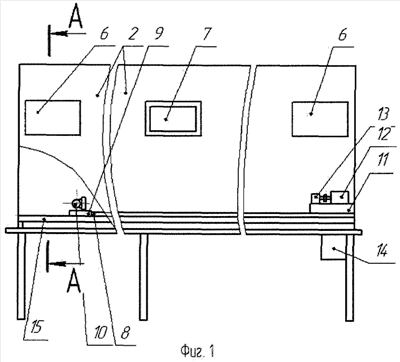 A
6
2
9
7
6
13
12
11
14
A
15
10
8
Фиг. 1