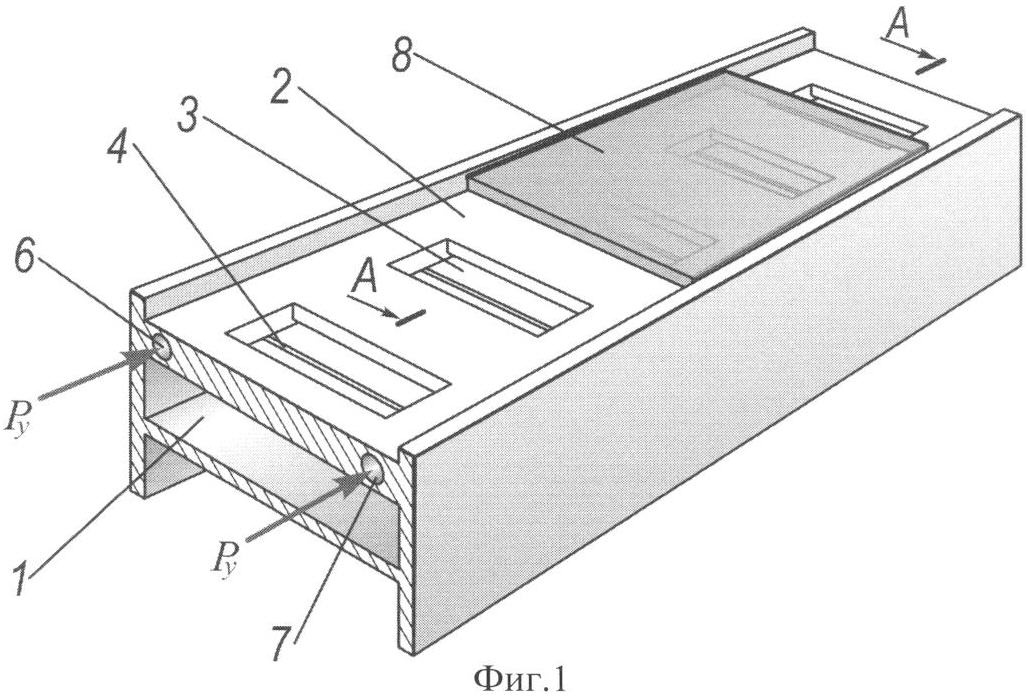 A
8
2
3
4
A
6
$P_y$
1
$P_y$
7
Фиг.1