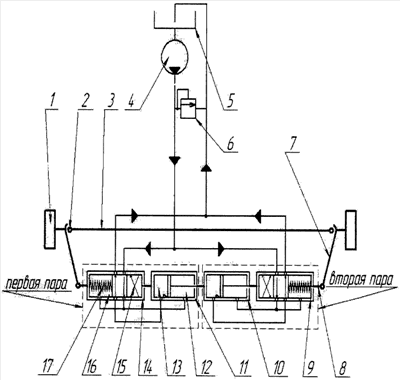 1 2 3 4 5 6 7

первая пара

вторая пара

17 16 15 14 13 12 11 10 9 8