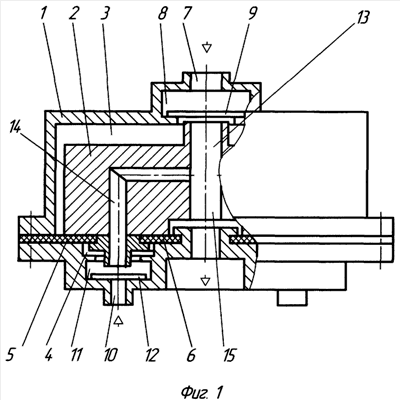 1
2
3
8
7
9
13
14
5
4
11
10
12
6
15

Фиг. 1