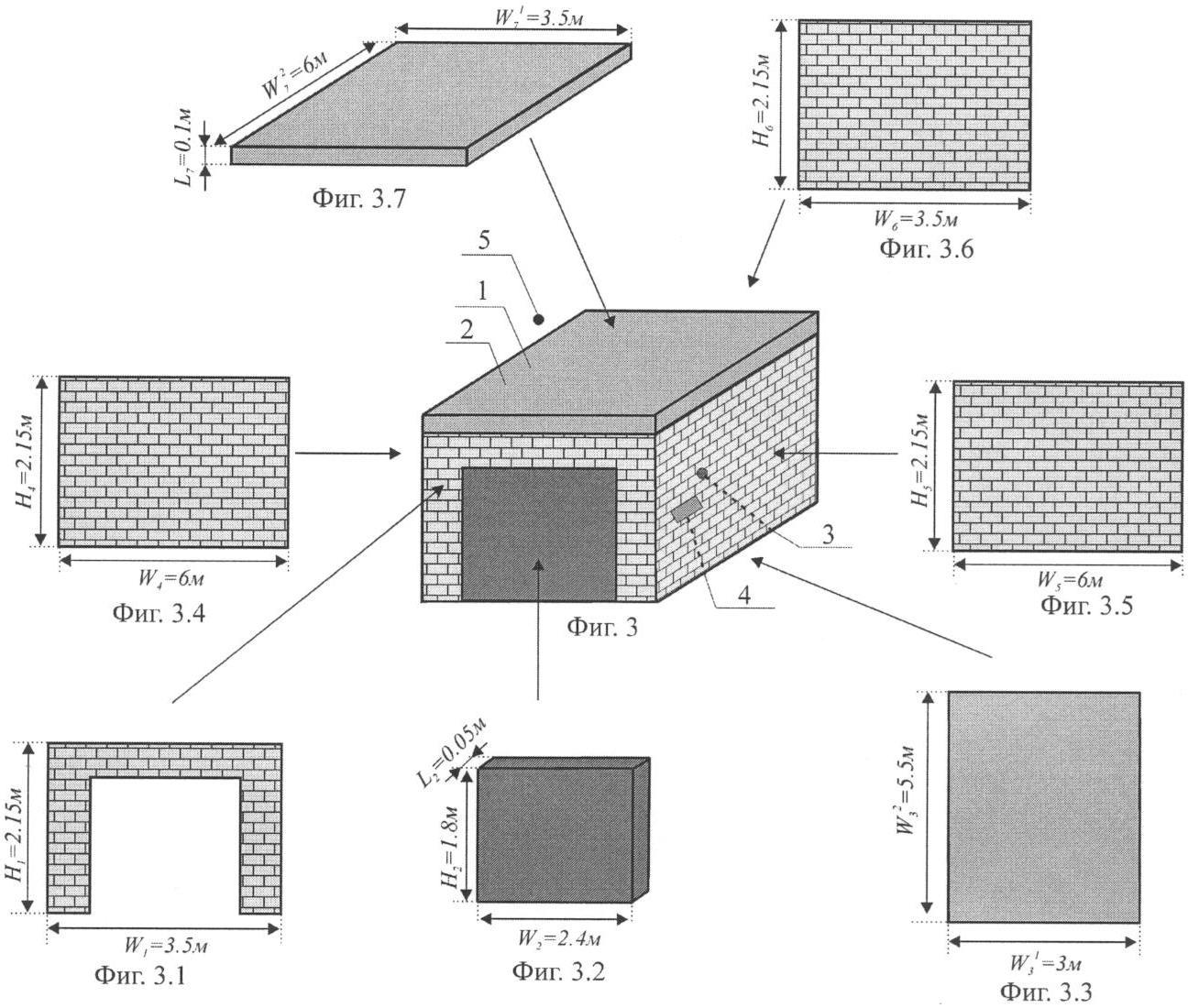 $W_7^1=3.5м$

$W_7^2=6м$

$L_7=0.1м$

Фиг. 3.7

$H_6=2.15м$

$W_6=3.5м$

Фиг. 3.6

5

1

2

$H_4=2.15м$

$W_4=6м$

Фиг. 3.4

3

4

Фиг. 3

$H_5=2.15м$

$W_5=6м$

Фиг. 3.5

$H_1=2.15м$

$W_1=3.5м$

Фиг. 3.1

$L_2=0.05м$

$H_2=1.8м$

$W_2=2.4м$

Фиг. 3.2

$W_3^2=5.5м$

$W_3^1=3м$

Фиг. 3.3