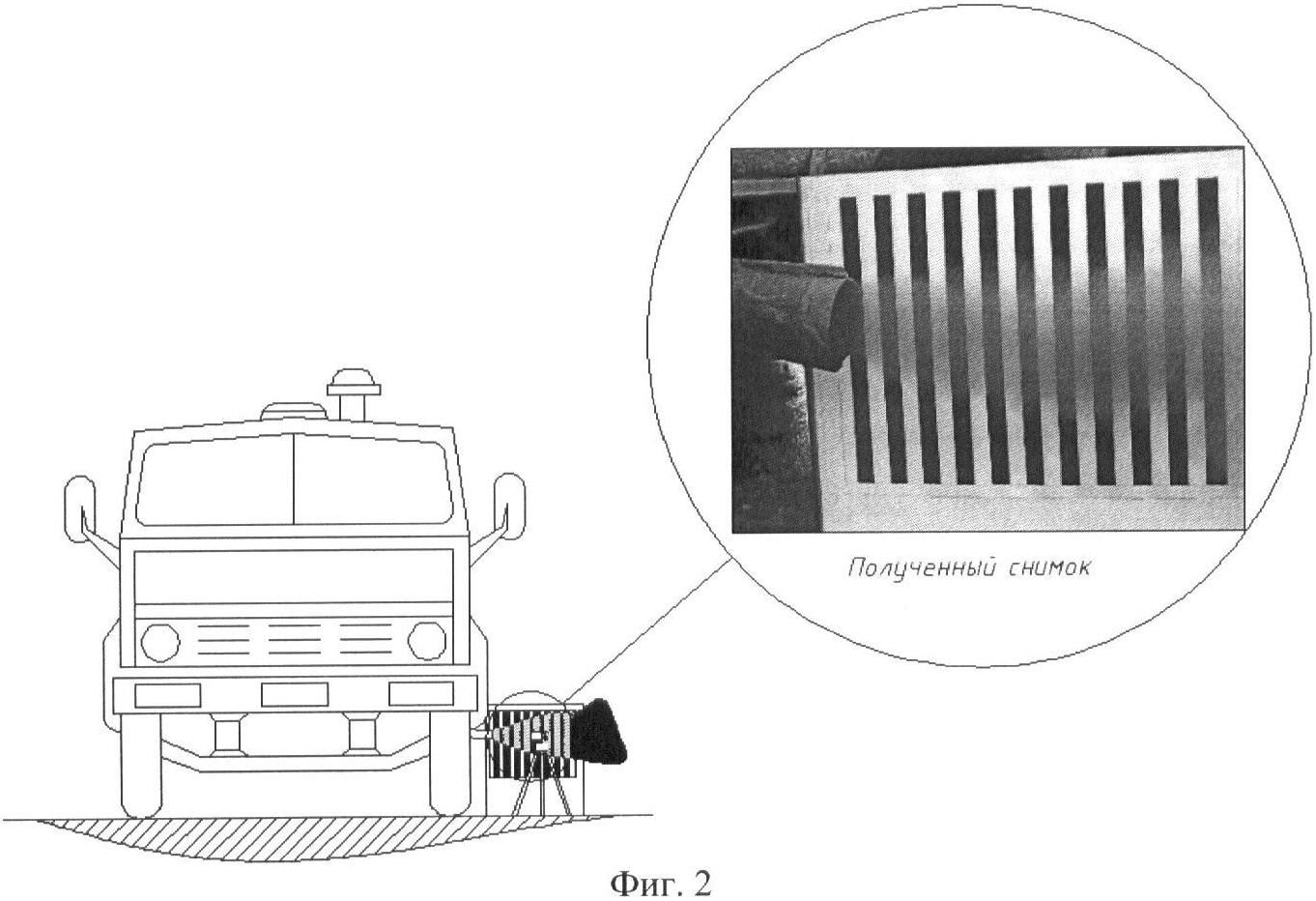 Полученный снимок

Фиг. 2