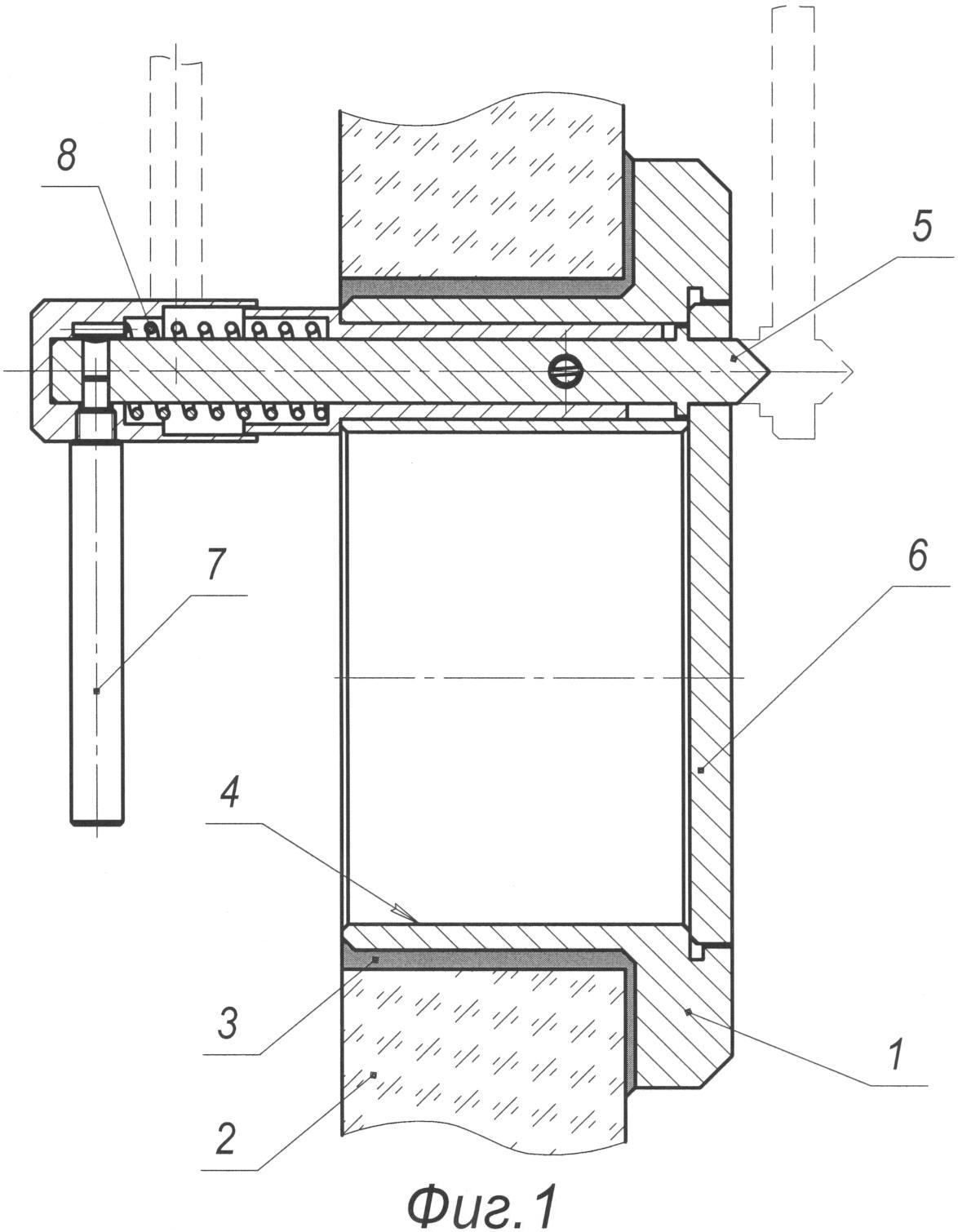 8

5

7

6

4

3

1

2

Фиг.1