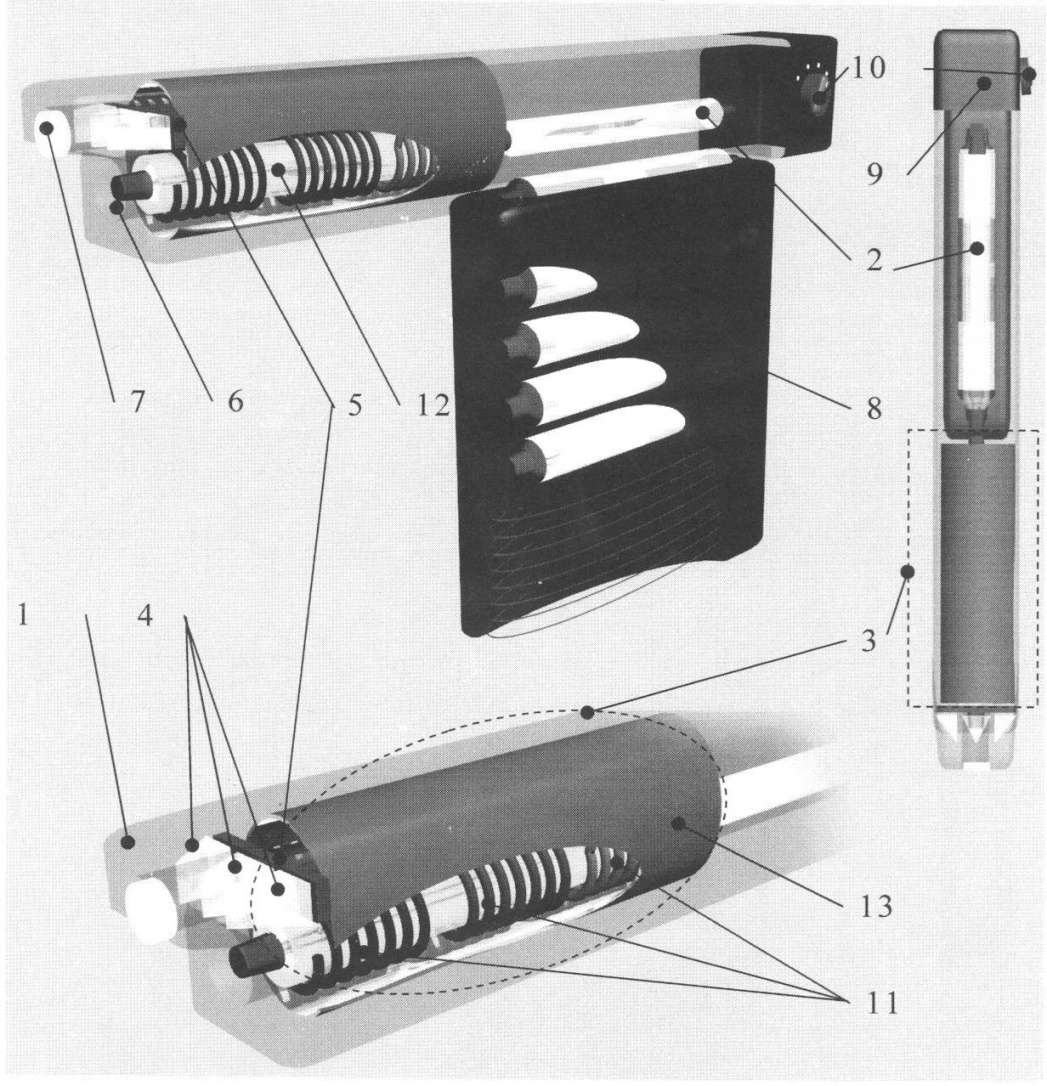 10
9
2
7
6
5
12
8
1
4
3
13
11