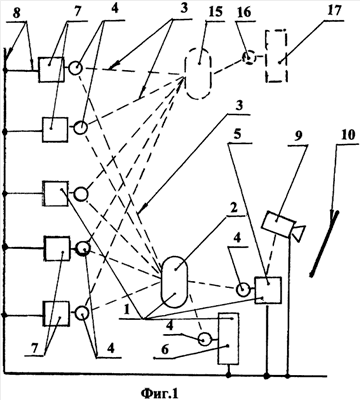 8
7
4
3
15
16
17
3
5
9
10
2
4
1
4
6
7
4
Фиг.1