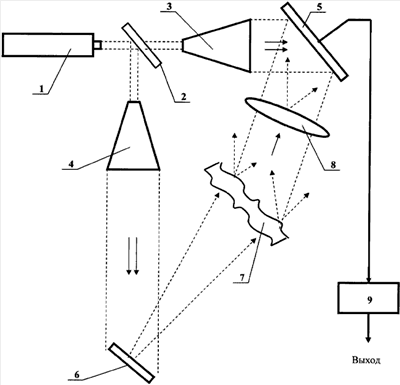 3
5
1
2
4
8
7
9
6
Выход