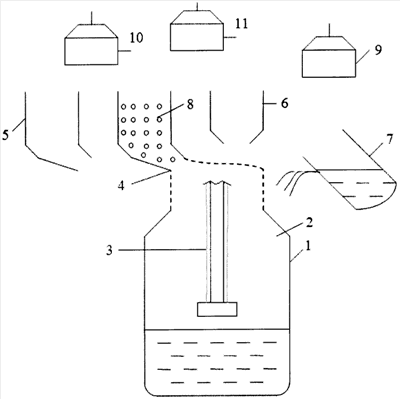 10
11
9
5
8
6
7
4
2
3
1