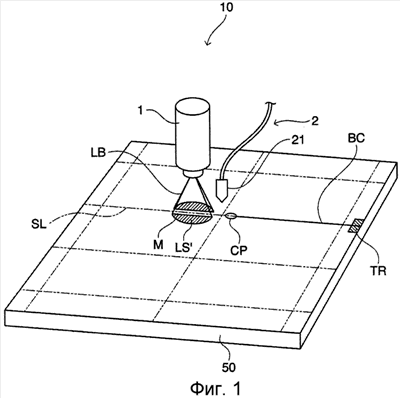 10

1

2

21

BC

LB

SL

M

LS'

CP

TR

50

Фиг. 1