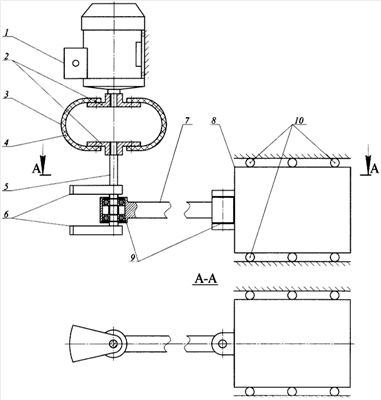 1
2
3
4
A
5
6
7
8
10
A
9
A-A