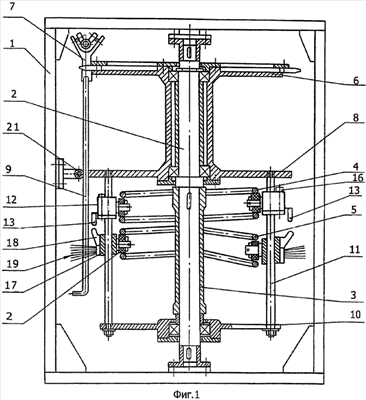 7
1
2
21
9
12
13
18
19
17
2
6
8
4
16
13
5
11
3
10
Фиг.1