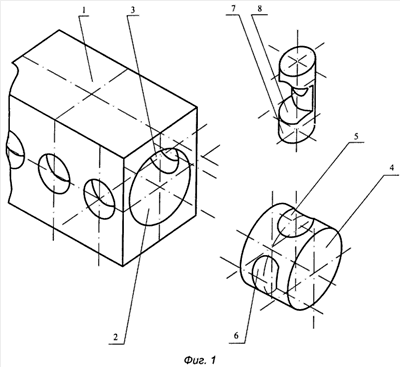 1
3
7
8
5
4
2
6
Фиг. 1