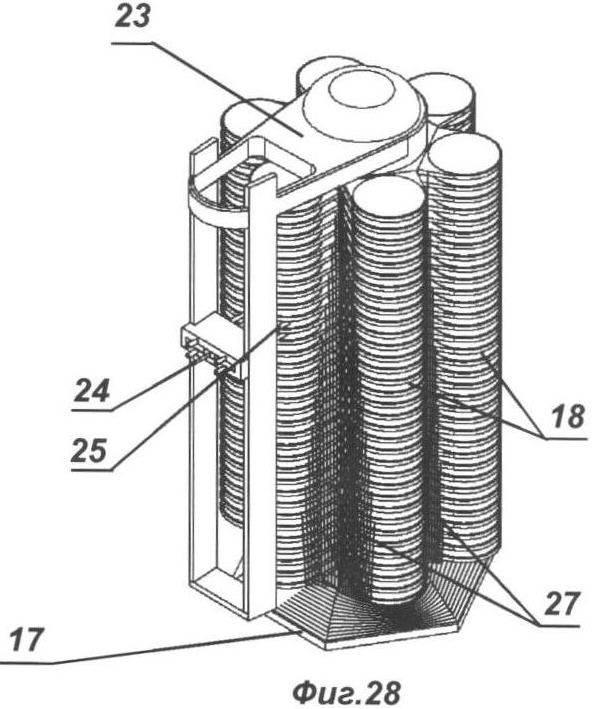 23

24

25

18

27

17

Фиг.28