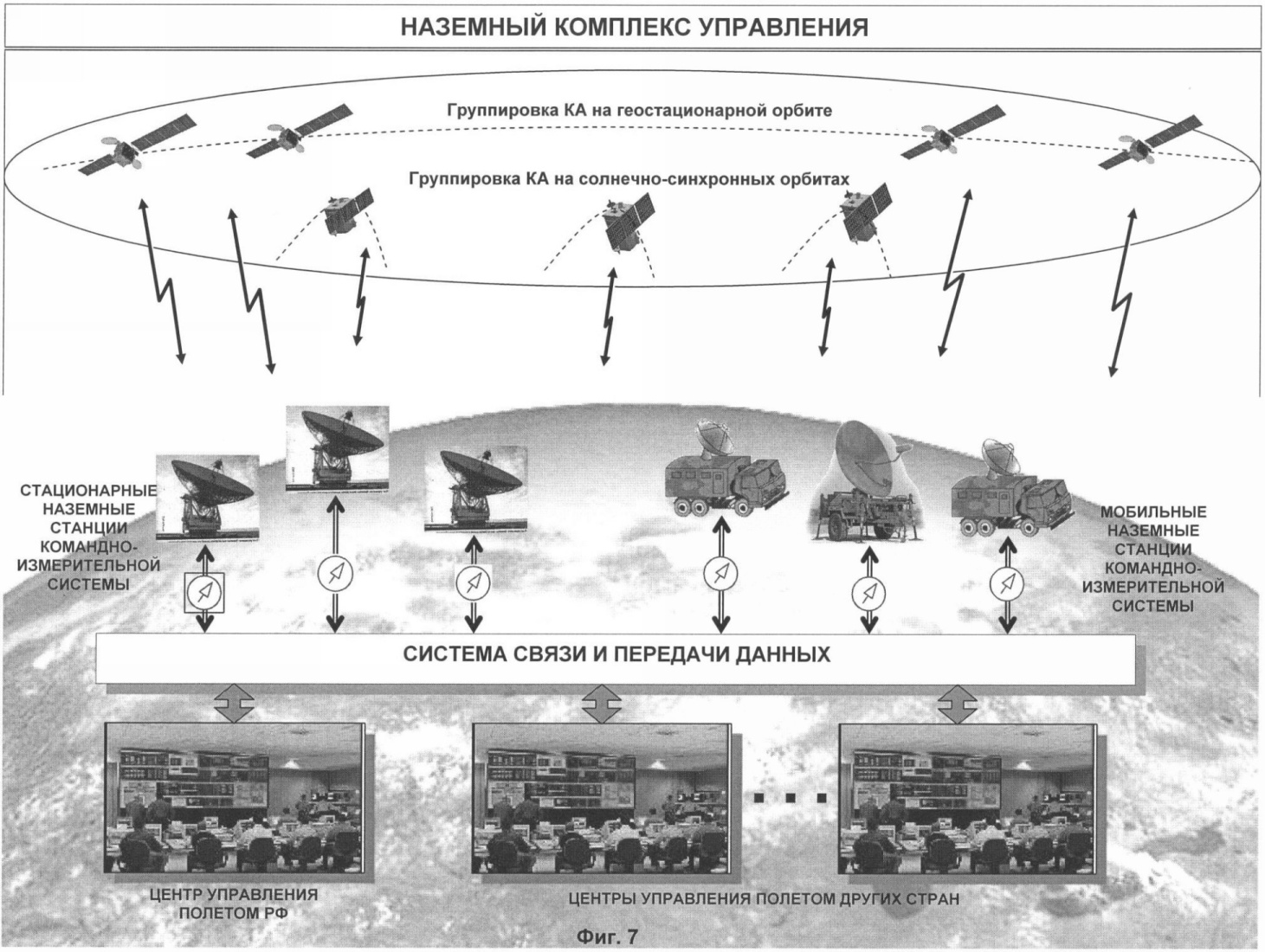 НАЗЕМНЫЙ КОМПЛЕКС УПРАВЛЕНИЯ

Группировка КА на геостационарной орбите

Группировка КА на солнечно-синхронных орбитах

СТАЦИОНАРНЫЕ НАЗЕМНЫЕ СТАНЦИИ КОМАНДНО-ИЗМЕРИТЕЛЬНОЙ СИСТЕМЫ

МОБИЛЬНЫЕ НАЗЕМНЫЕ СТАНЦИИ КОМАНДНО-ИЗМЕРИТЕЛЬНОЙ СИСТЕМЫ

СИСТЕМА СВЯЗИ И ПЕРЕДАЧИ ДАННЫХ

ЦЕНТР УПРАВЛЕНИЯ ПОЛЕТОМ РФ

ЦЕНТРЫ УПРАВЛЕНИЯ ПОЛЕТОМ ДРУГИХ СТРАН

Фиг. 7