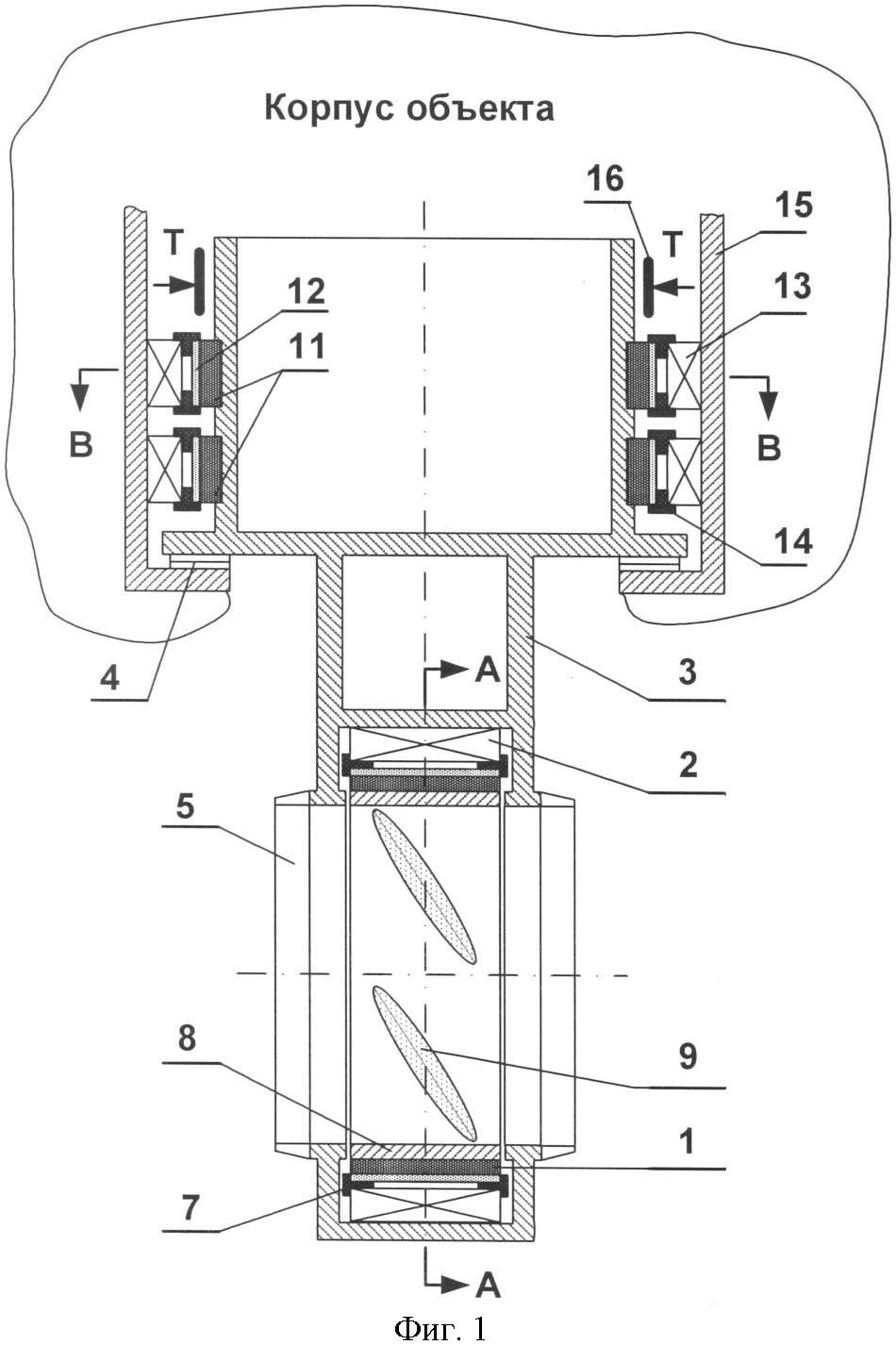 Корпус объекта

16
15
T
T
12
13
11
B
B
14
4
3
A
2
5
8
9
1
7
A

Фиг. 1