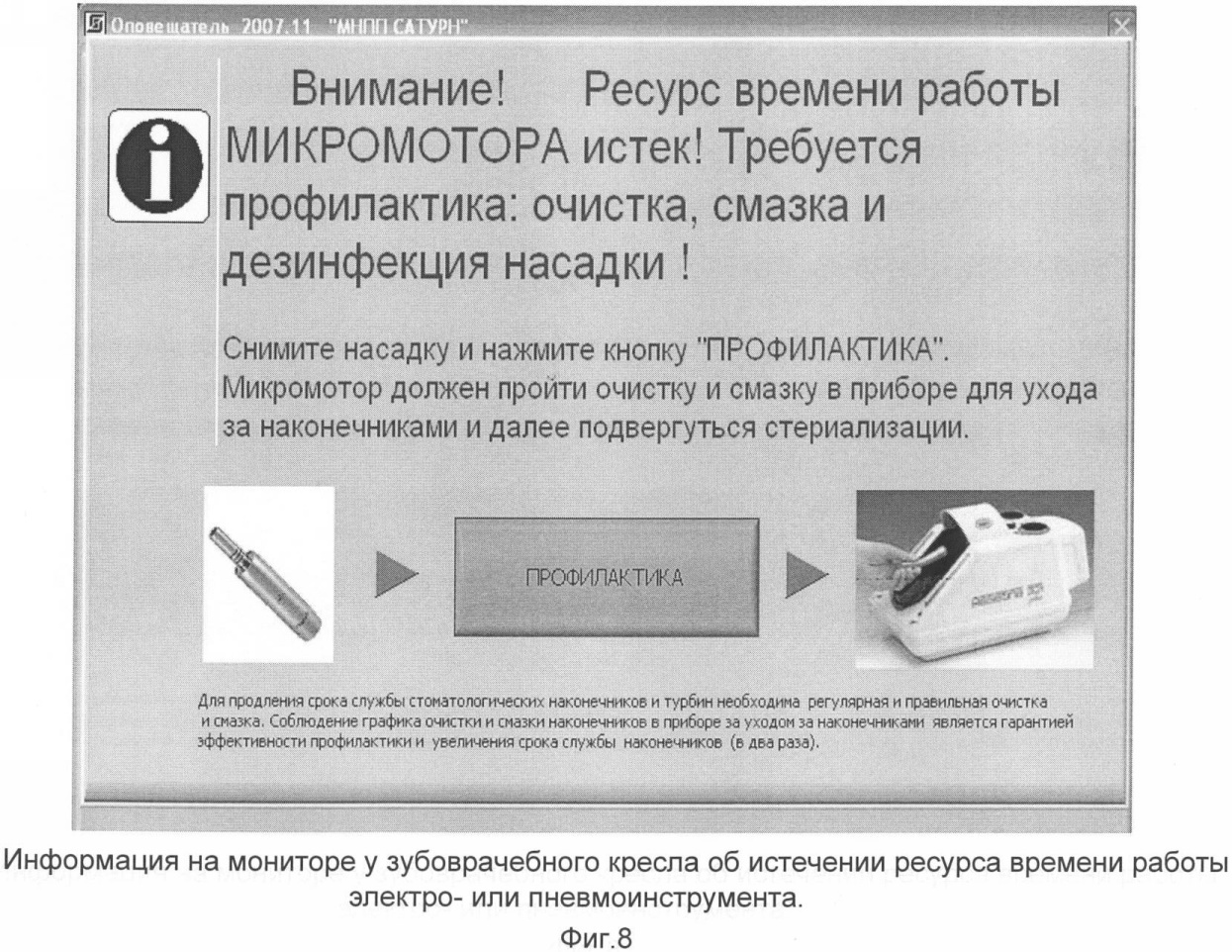 Оповещатель 2007.11 "МНПП САТУРН"

Внимание! Ресурс времени работы МИКРОМОТОРА истек! Требуется профилактика: очистка, смазка и дезинфекция насадки !

Снимите насадку и нажмите кнопку "ПРОФИЛАКТИКА". Микромотор должен пройти очистку и смазку в приборе для ухода за наконечниками и далее подвергуться стериализации.

ПРОФИЛАКТИКА

Для продления срока службы стоматологических наконечников и турбин необходима регулярная и правильная очистка и смазка. Соблюдение графика очистки и смазки наконечников в приборе за уходом за наконечниками является гарантией эффективности профилактики и увеличения срока службы наконечников (в два раза).

Информация на мониторе у зубоврачебного кресла об истечении ресурса времени работы электро- или пневмоинструмента.

Фиг.8