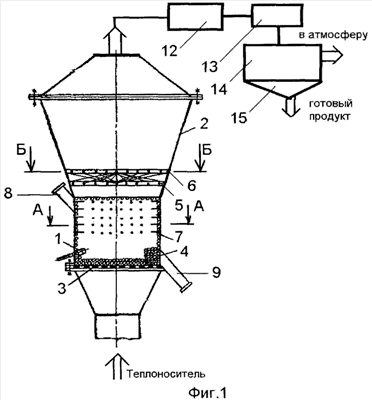 12
13
в атмосферу
14
15
готовый продукт
2
Б
Б
6
8
5
А
А
7
1
4
9
3
Теплоноситель
Фиг.1