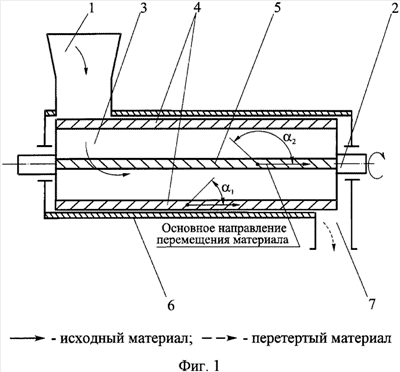 1
3
4
5
2
$\alpha_2$
$\alpha_1$
Основное направление перемещения материала
6
7

- исходный материал; - перетертый материал

Фиг. 1