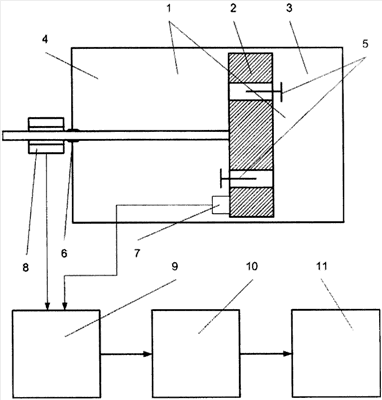 1
2
3
4
5
8
6
7
9
10
11