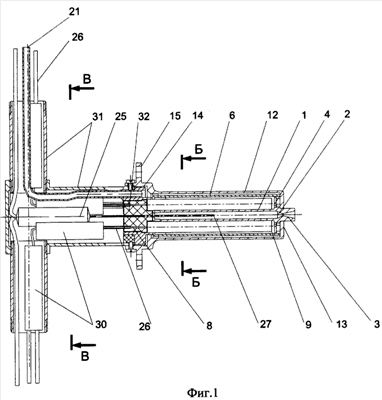 21
26
В
31
25
32
15
14
6
12
1
4
2
Б
Б
30
26
8
27
9
13
3
В
Фиг.1