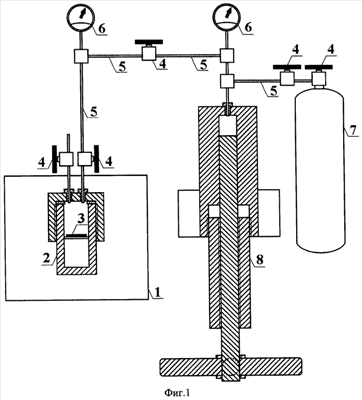 6
6
5
4
5
4
4
5
5
7
4
4
3
2
8
1
Фиг.1