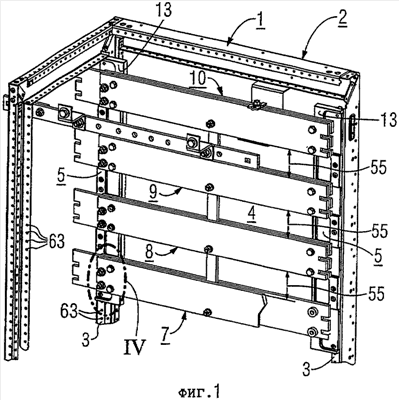 13
1
2
10
13
55
5
9
4
55
63
5
8
55
63
3
IV
7
3
фиг.1