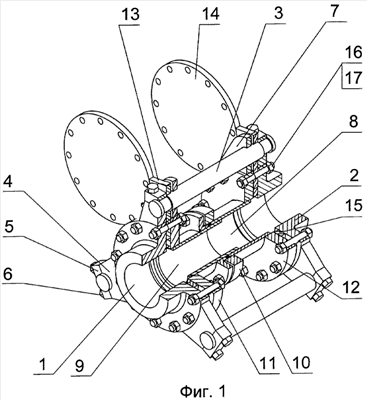 13
14
3
7
16
17
8
2
15
4
5
6
12
1
9
11
10
Фиг. 1