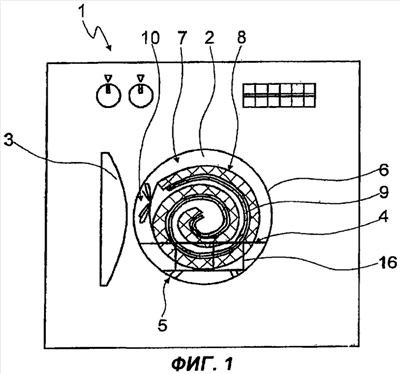 1
10
7
2
8
3
6
9
4
16
5
ФИГ. 1