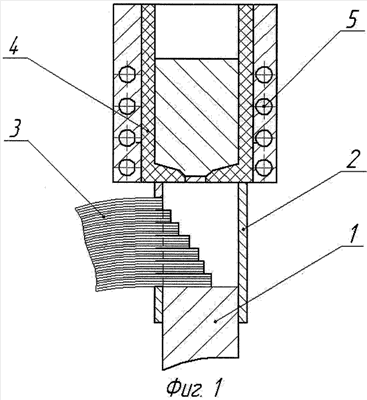 4
5
3
2
1
Фиг. 1