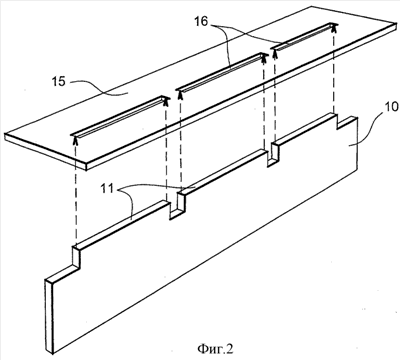 16
15
10
11
Фиг.2