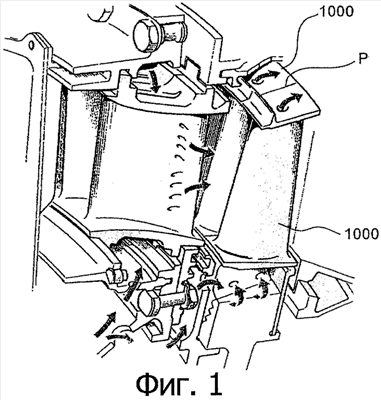 1000
P
1000
Фиг. 1