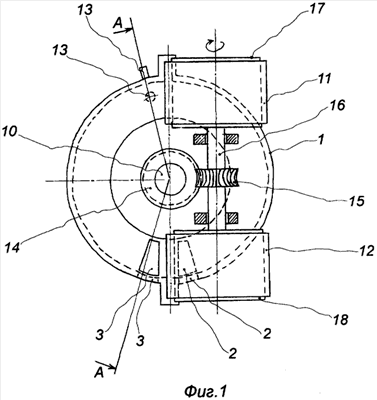 13
A
17
13
11
16
10
1
15
14
12
18
3
3
2
2
A
Фиг.1