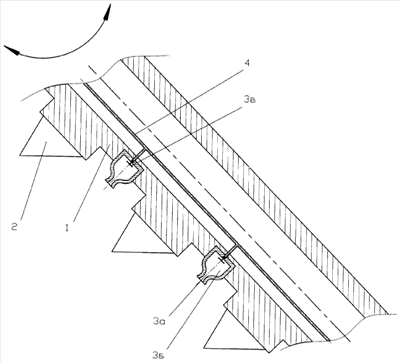 4
3в
2
1
3а
3в