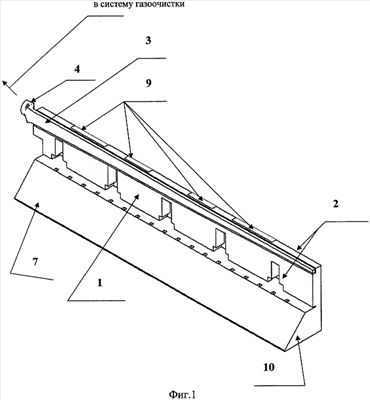 в систему газоочистки

3

4

9

2

7

1

10

Фиг.1