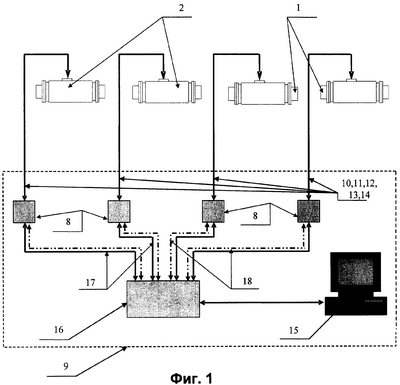 2

1

10,11,12,
13,14

8

8

17

18

16

15

9

Фиг. 1