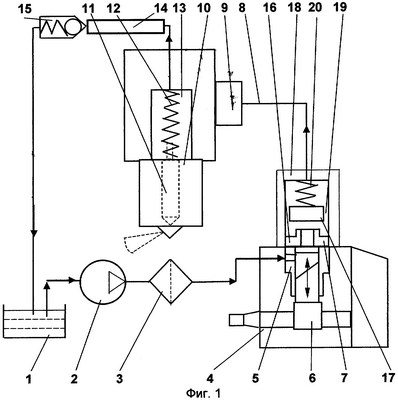 15 11 12 14 13 10 9 8 16 18 20 19

1 2 3 4 5 6 7 17

Фиг. 1